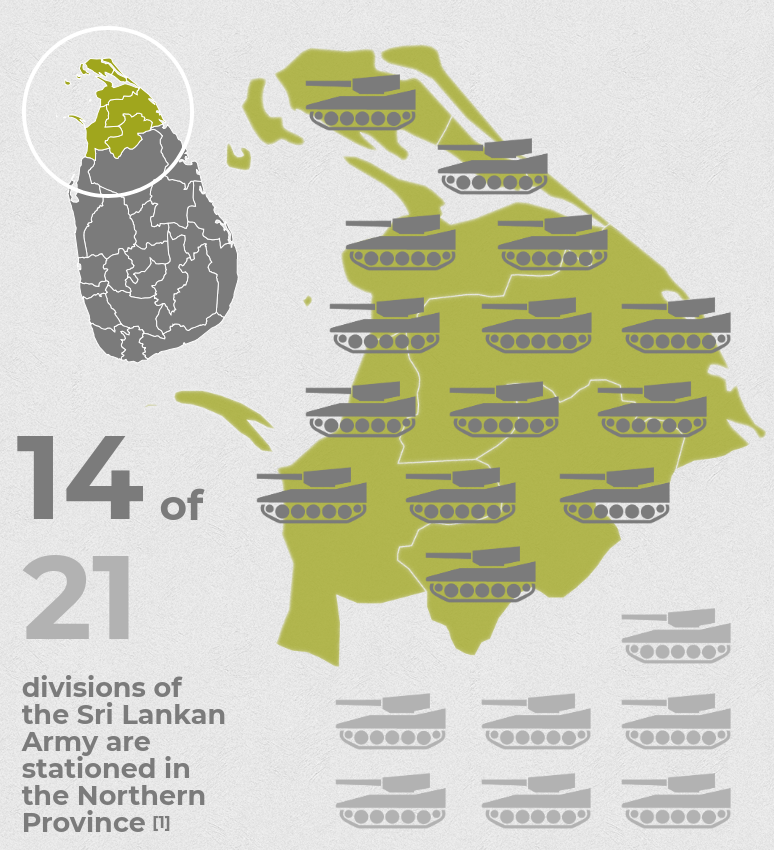 14 of

21

divisions of the Sri Lankan Army are stationed in the Northern Province [1]