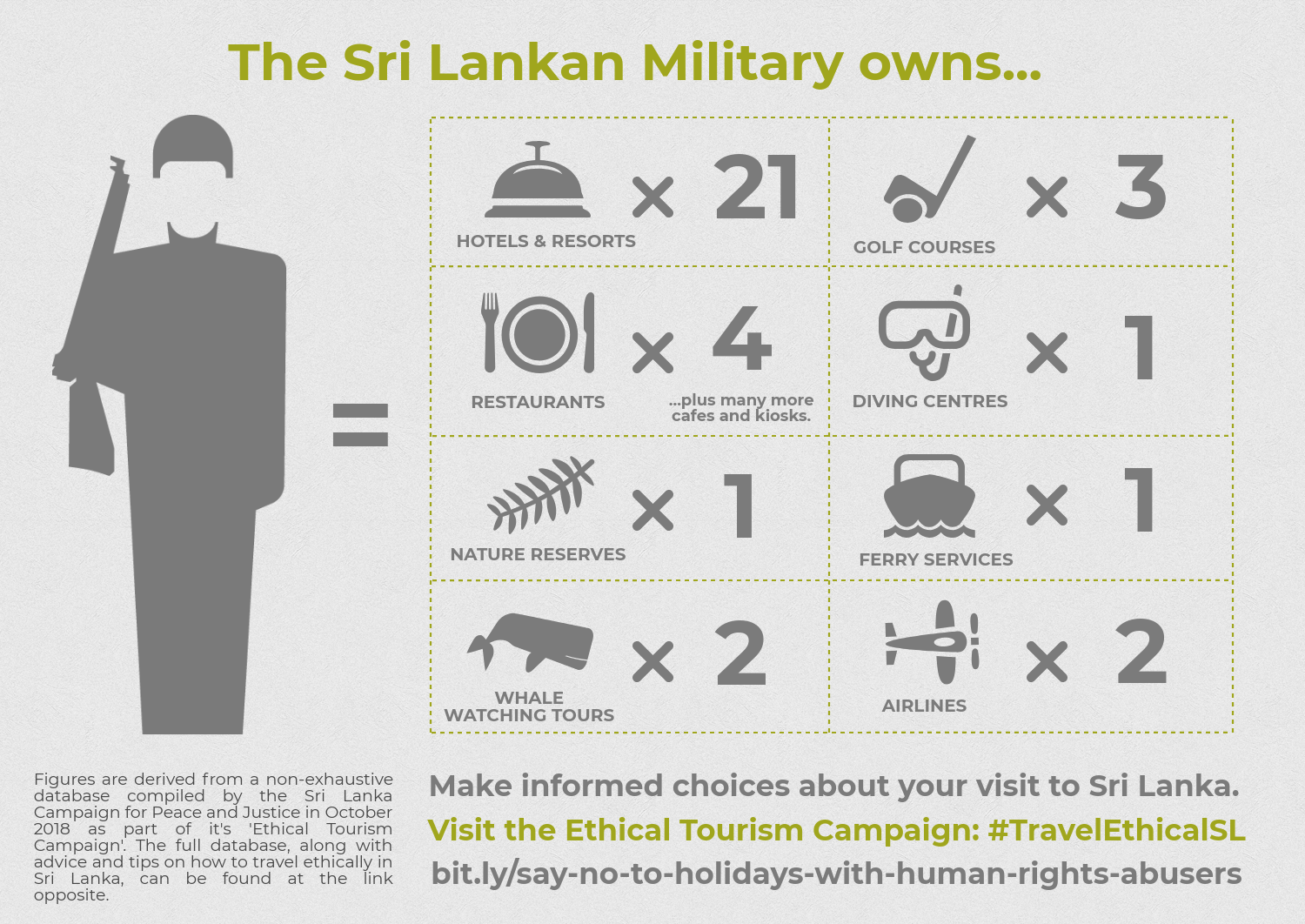 The Sri Lankan Military owns...

=

HOTELS & RESORTS × 21

GOLF COURSES × 3

RESTAURANTS × 4

...plus many more cafes and kiosks.

DIVING CENTRES × 1

NATURE RESERVES × 1

FERRY SERVICES × 1

WHALE WATCHING TOURS × 2

AIRLINES × 2

Figures are derived from a non-exhaustive database compiled by the Sri Lanka Campaign for Peace and Justice in October 2018 as part of it's 'Ethical Tourism Campaign'. The full database, along with advice and tips on how to travel ethically in Sri Lanka, can be found at the link opposite.

Make informed choices about your visit to Sri Lanka.
Visit the Ethical Tourism Campaign: #TravelEthicalSL
bit.ly/say-no-to-holidays-with-human-rights-abusers